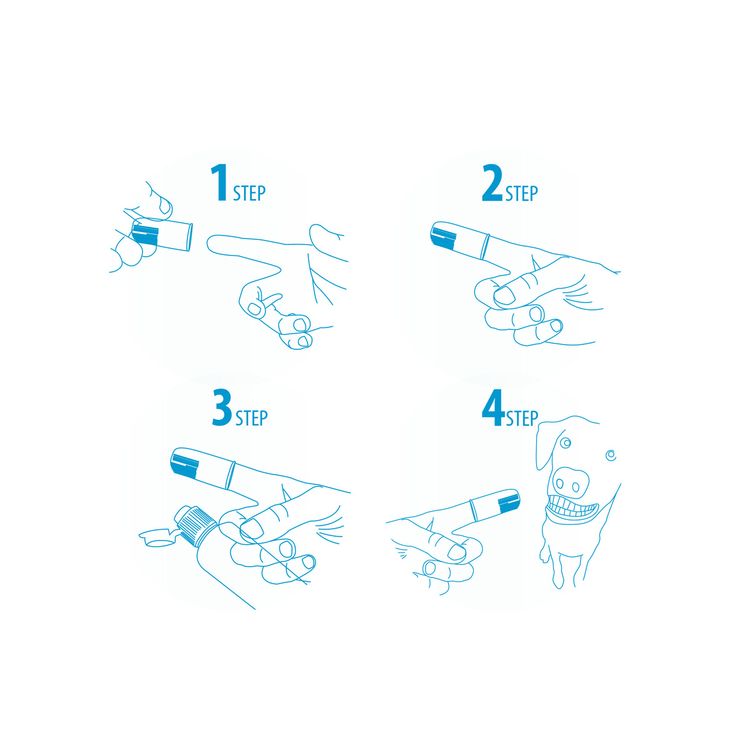 1 STEP

2 STEP

3 STEP

4 STEP