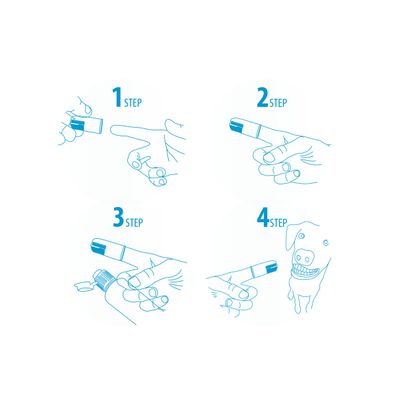 1 STEP

2 STEP

3 STEP

4 STEP