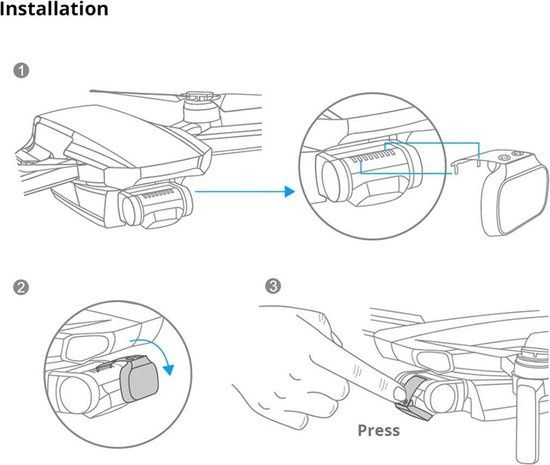 Installation

1

2

3

Press