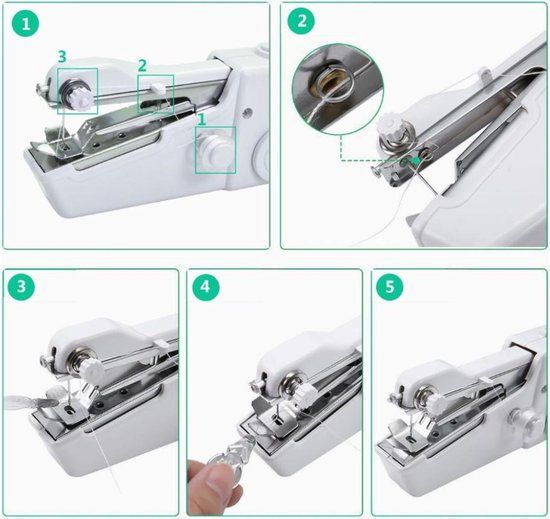 1

3

2

1

2

3

4

5