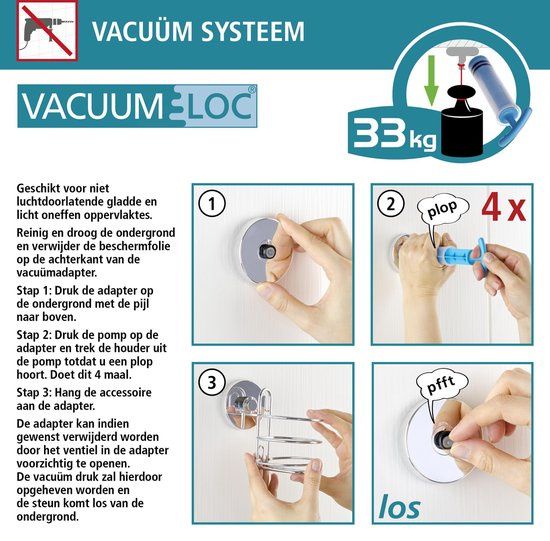 VACUÜM SYSTEEM

VACUUM LOC®

33 kg

Geschikt voor niet luchtdoorlatende gladde en licht oneffen oppervlaktes.

Reinig en droog de ondergrond en verwijder de beschermfolie op de achterkant van de vacuümadapter.

Stap 1: Druk de adapter op de ondergrond met de pijl naar boven.

Stap 2: Druk de pomp op de adapter en trek de houder uit de pomp totdat u een plop hoort. Doet dit 4 maal.

Stap 3: Hang de accessoire aan de adapter.

De adapter kan indien gewenst verwijderd worden door het ventiel in de adapter voorzichtig te openen. De vacuüm druk zal hierdoor opgeheven worden en de steun komt los van de ondergrond.

1

2

plop

4 x

3

pfft

los