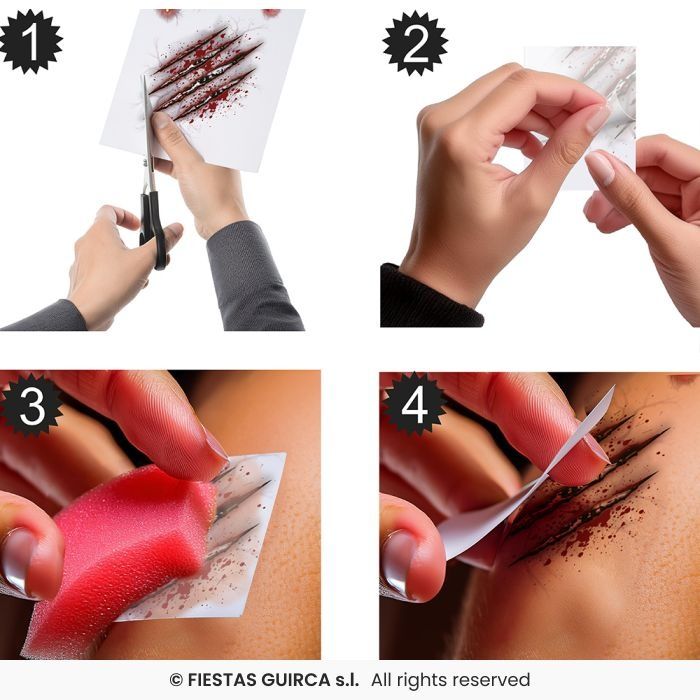 1

2

3

4

© FIESTAS GUIRCA s.l. All rights reserved