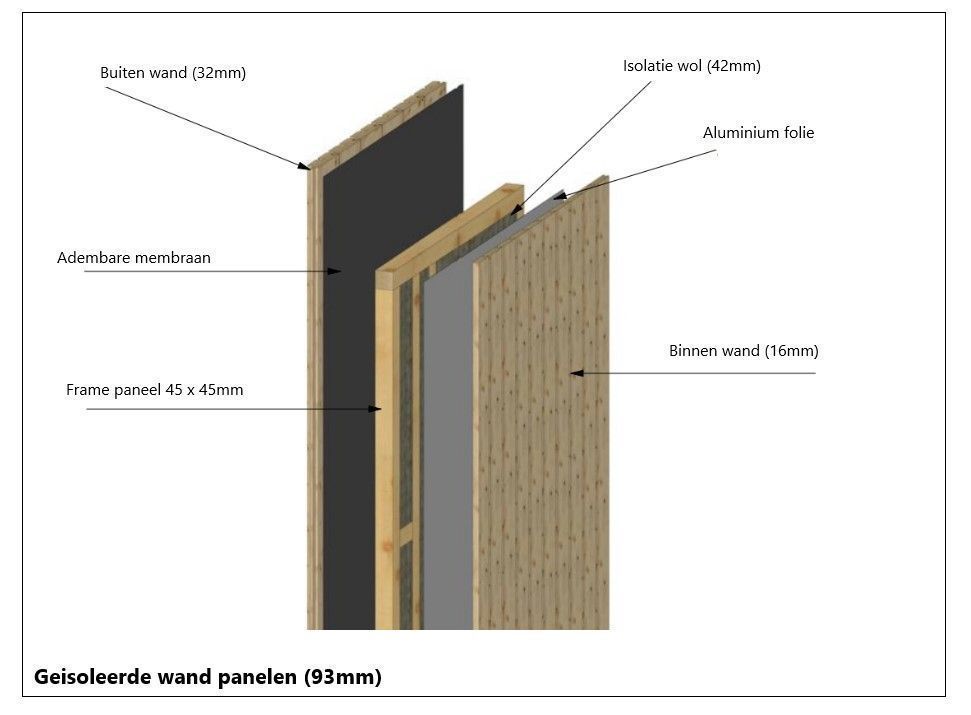 Buiten wand (32mm)

Isolatie wol (42mm)

Aluminium folie

Adembare membraan

Binnen wand (16mm)

Frame paneel 45 x 45mm

Geisoleerde wand panelen (93mm)